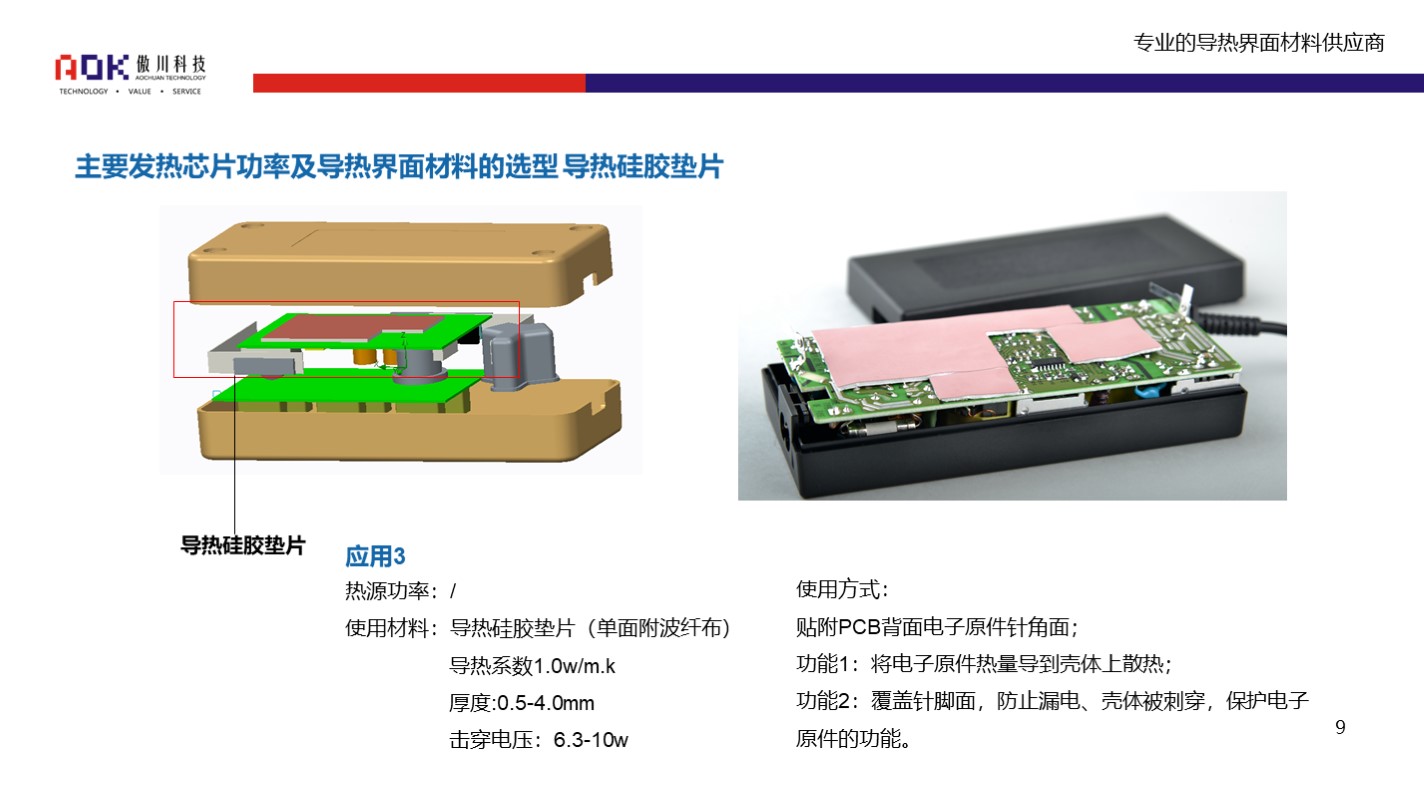 AOK 傲川科技
AOCHUAN TECHNOLOGY
TECHNOLOGY • VALUE • SERVICE

专业的导热界面材料供应商

主要发热芯片功率及导热界面材料的选型 导热硅胶垫片

导热硅胶垫片

应用3

热源功率：/

使用材料：导热硅胶垫片（单面附波纤布）
导热系数1.0w/m.k
厚度:0.5-4.0mm
击穿电压：6.3-10w

使用方式：
贴附PCB背面电子原件针角面；
功能1：将电子原件热量导到壳体上散热；
功能2：覆盖针脚面，防止漏电、壳体被刺穿，保护电子原件的功能。

9